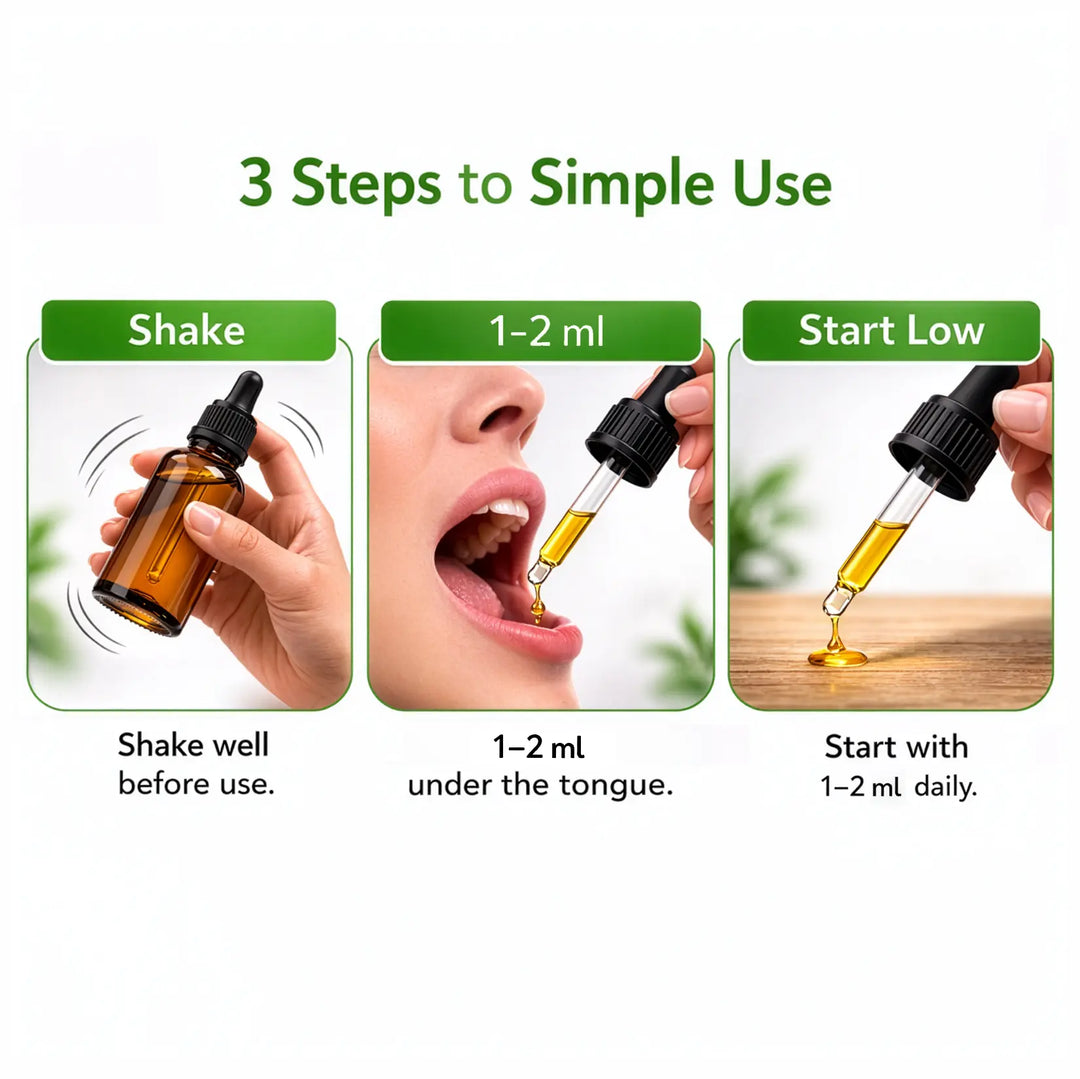 3 Steps to Simple Use

Shake

Shake well before use.

1–2 ml

1–2 ml under the tongue.

Start Low

Start with 1–2 ml daily.